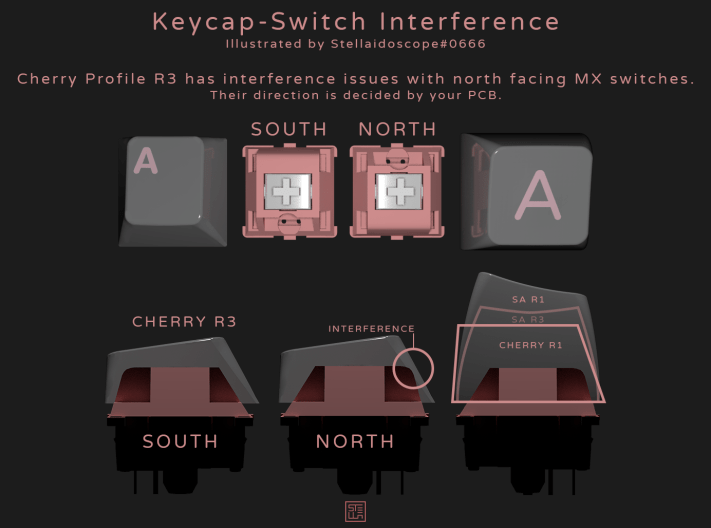 Keycap-Switch Interference
Illustrated by Stellaidoscope#0666

Cherry Profile R3 has interference issues with north facing MX switches.
Their direction is decided by your PCB.

A

SOUTH

NORTH

A

CHERRY R3

INTERFERENCE

SA R1

SA R3

CHERRY R1

SOUTH

NORTH